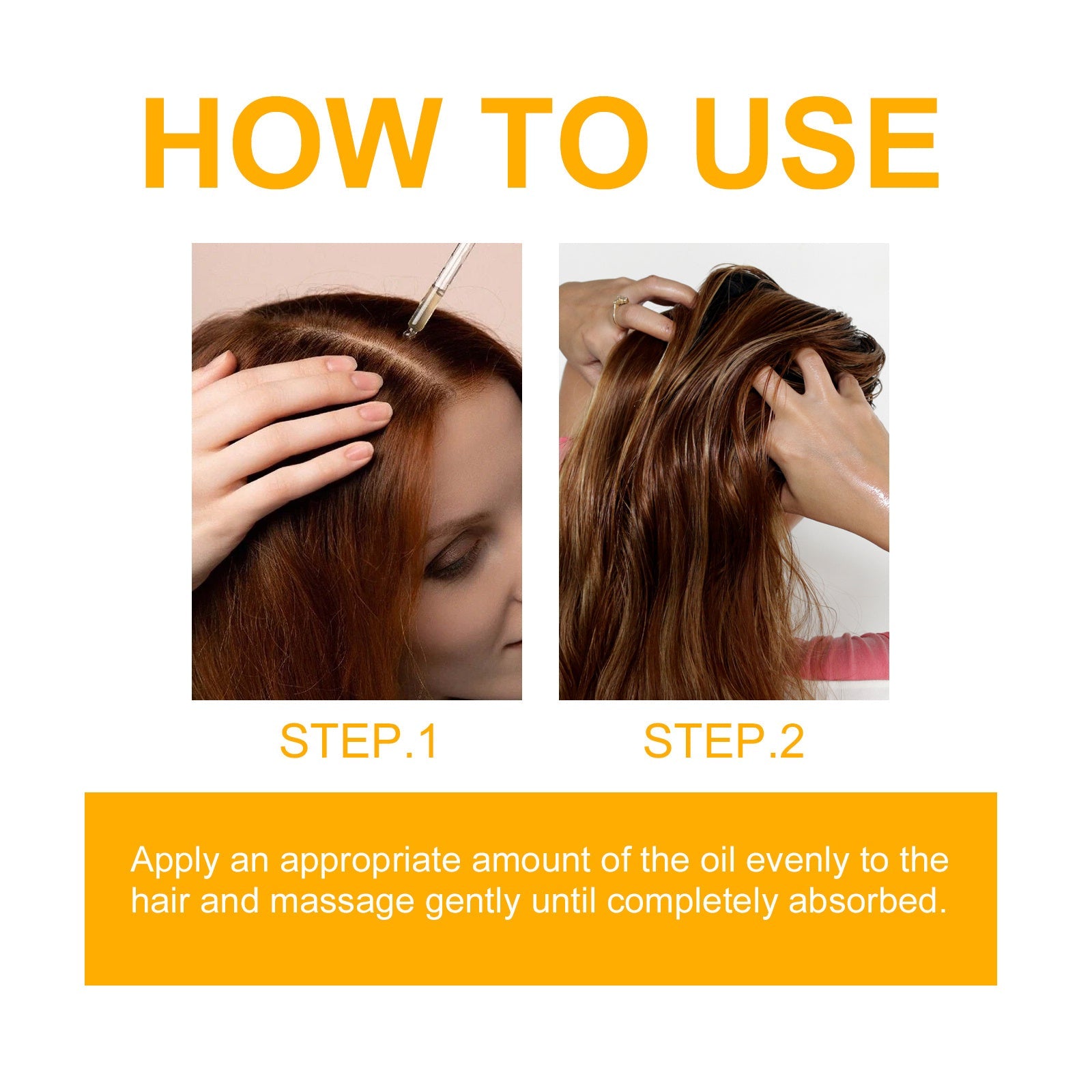 HOW TO USE

STEP.1

STEP.2

Apply an appropriate amount of the oil evenly to the hair and massage gently until completely absorbed.